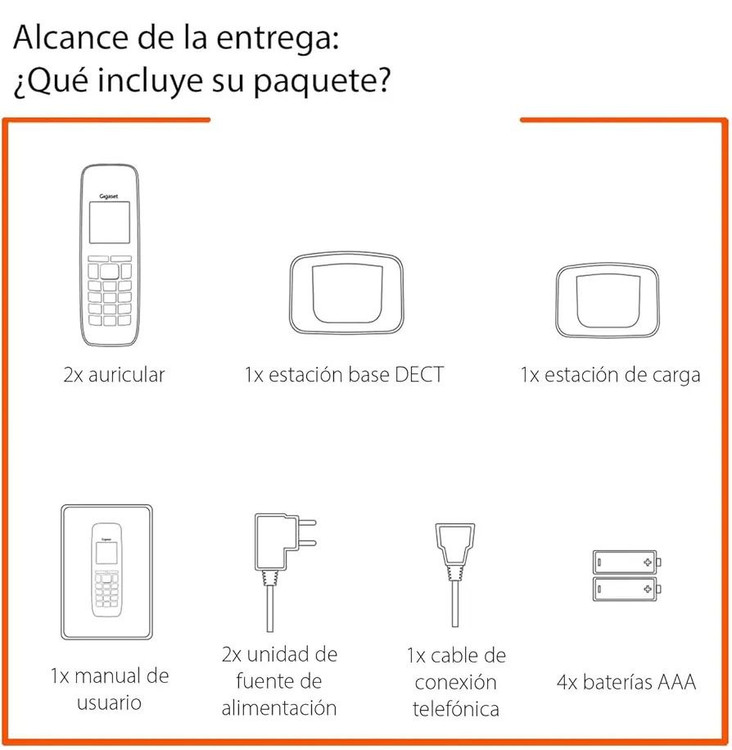 Alcance de la entrega:
¿Qué incluye su paquete?

Gigaset

2x auricular

1x estación base DECT

1x estación de carga

Gigaset

1x manual de usuario

2x unidad de fuente de alimentación

1x cable de conexión telefónica

4x baterías AAA